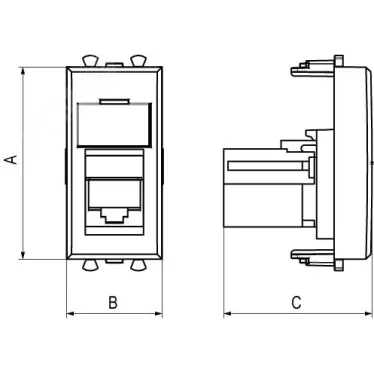 A

B

C