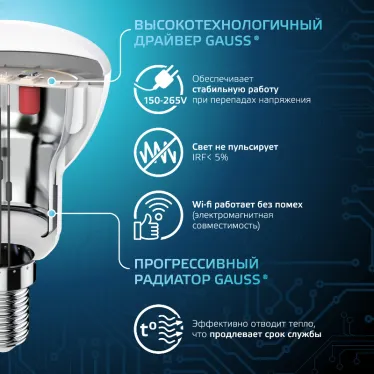 ВЫСОКОТЕХНОЛОГИЧНЫЙ ДРАЙВЕР GAUSS®

150-265V

Обеспечивает стабильную работу при перепадах напряжения

Свет не пульсирует IRF< 5%

Wi-fi работает без помех (электромагнитная совместимость)

ПРОГРЕССИВНЫЙ РАДИАТОР GAUSS®

t°

Эффективно отводит тепло, что продлевает срок службы