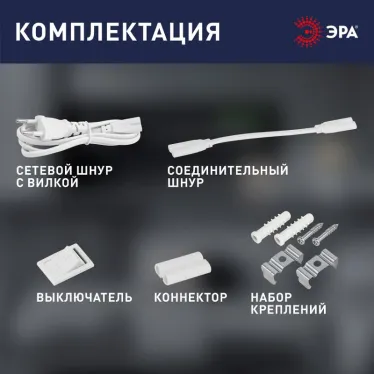 КОМПЛЕКТАЦИЯ

ЭРА

СЕТЕВОЙ ШНУР С ВИЛКОЙ

СОЕДИНИТЕЛЬНЫЙ ШНУР

ВЫКЛЮЧАТЕЛЬ

КОННЕКТОР

НАБОР КРЕПЛЕНИЙ