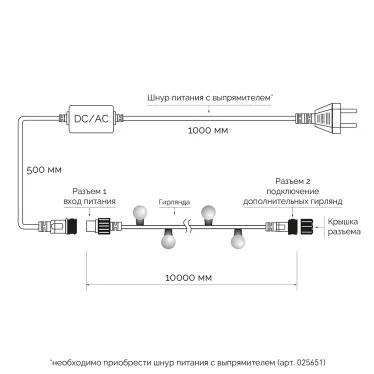 Шнур питания с выпрямителем*

DC/AC

1000 мм

500 мм

Разъем 1
вход питания

Гирлянда

Разъем 2
подключение
дополнительных гирлянд

Крышка
разъема

10000 мм

*необходимо приобрести шнур питания с выпрямителем (арт. 025651)