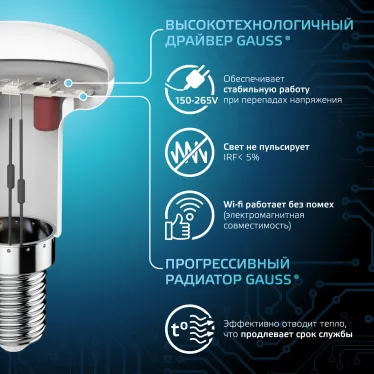 ВЫСОКОТЕХНОЛОГИЧНЫЙ ДРАЙВЕР GAUSS®

150-265V

Обеспечивает стабильную работу при перепадах напряжения

Свет не пульсирует IRF< 5%

Wi-fi работает без помех (электромагнитная совместимость)

ПРОГРЕССИВНЫЙ РАДИАТОР GAUSS®

t°

Эффективно отводит тепло, что продлевает срок службы